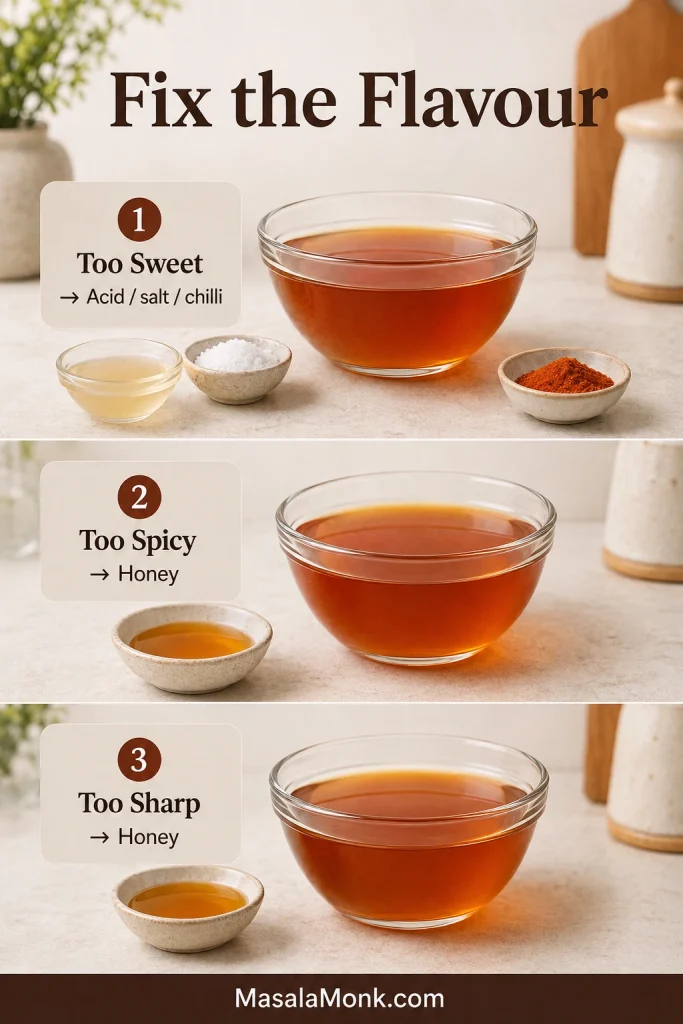 Fix the Flavour

1
Too Sweet
→ Acid / salt / chilli

2
Too Spicy
→ Honey

3
Too Sharp
→ Honey

MasalaMonk.com