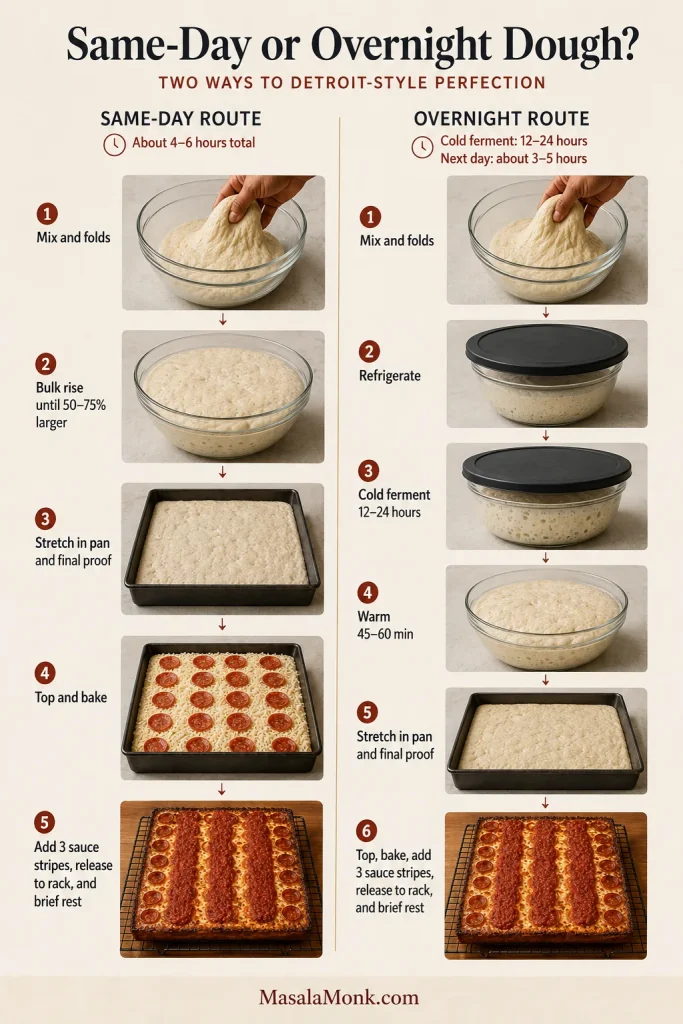 Same-Day or Overnight Dough?

TWO WAYS TO DETROIT-STYLE PERFECTION

SAME-DAY ROUTE

About 4–6 hours total

1 Mix and folds

2 Bulk rise until 50–75% larger

3 Stretch in pan and final proof

4 Top and bake

5 Add 3 sauce stripes, release to rack, and brief rest

OVERNIGHT ROUTE

Cold ferment: 12–24 hours
Next day: about 3–5 hours

1 Mix and folds

2 Refrigerate

3 Cold ferment 12–24 hours

4 Warm 45–60 min

5 Stretch in pan and final proof

6 Top, bake, add 3 sauce stripes, release to rack, and brief rest

MasalaMonk.com