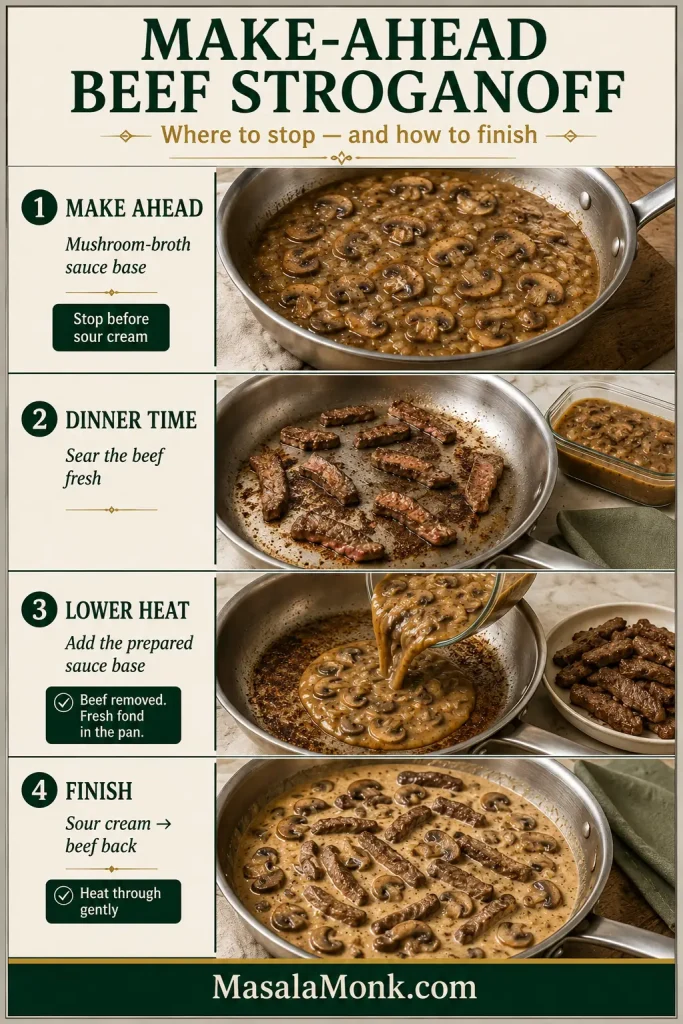 MAKE-AHEAD BEEF STROGANOFF

Where to stop — and how to finish

1 MAKE AHEAD

Mushroom-broth sauce base

Stop before sour cream

2 DINNER TIME

Sear the beef fresh

3 LOWER HEAT

Add the prepared sauce base

Beef removed. Fresh fond in the pan.

4 FINISH

Sour cream → beef back

Heat through gently

MasalaMonk.com