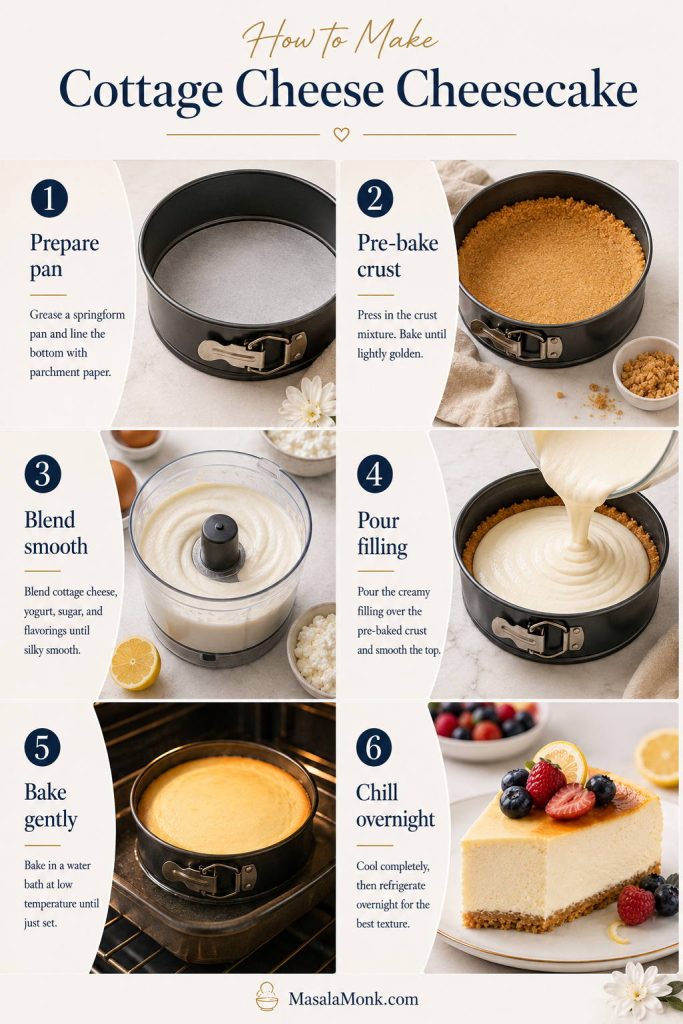 How to Make

Cottage Cheese Cheesecake

1

Prepare pan

Grease a springform pan and line the bottom with parchment paper.

2

Pre-bake crust

Press in the crust mixture. Bake until lightly golden.

3

Blend smooth

Blend cottage cheese, yogurt, sugar, and flavorings until silky smooth.

4

Pour filling

Pour the creamy filling over the pre-baked crust and smooth the top.

5

Bake gently

Bake in a water bath at low temperature until just set.

6

Chill overnight

Cool completely, then refrigerate overnight for the best texture.

MasalaMonk.com