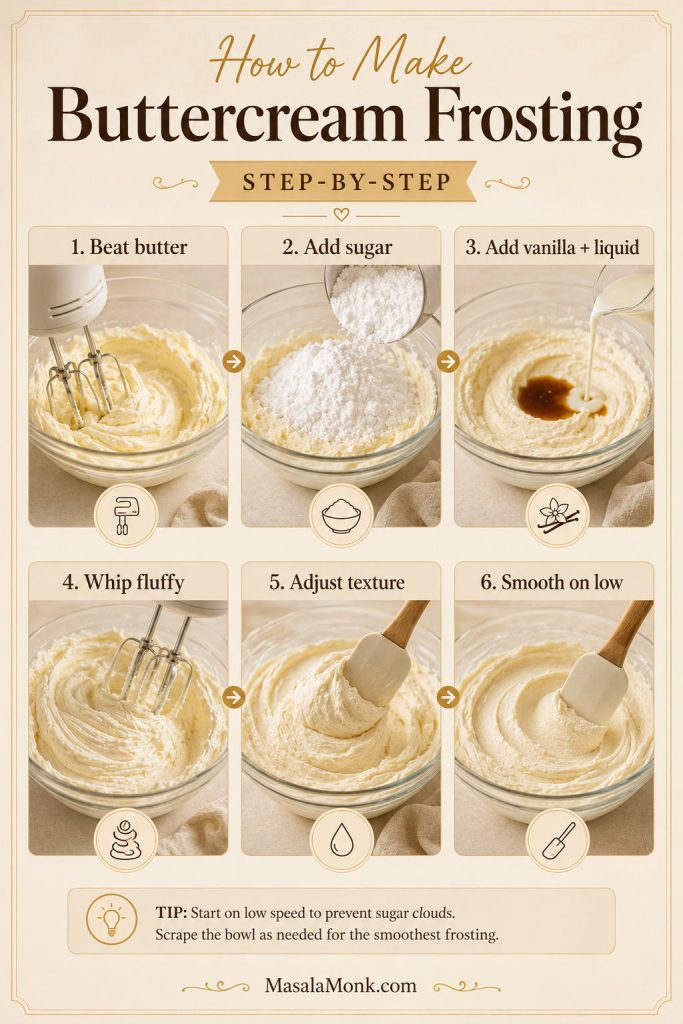 How to Make
Buttercream Frosting

STEP-BY-STEP

1. Beat butter

2. Add sugar

3. Add vanilla + liquid

4. Whip fluffy

5. Adjust texture

6. Smooth on low

TIP: Start on low speed to prevent sugar clouds. Scrape the bowl as needed for the smoothest frosting.

MasalaMonk.com