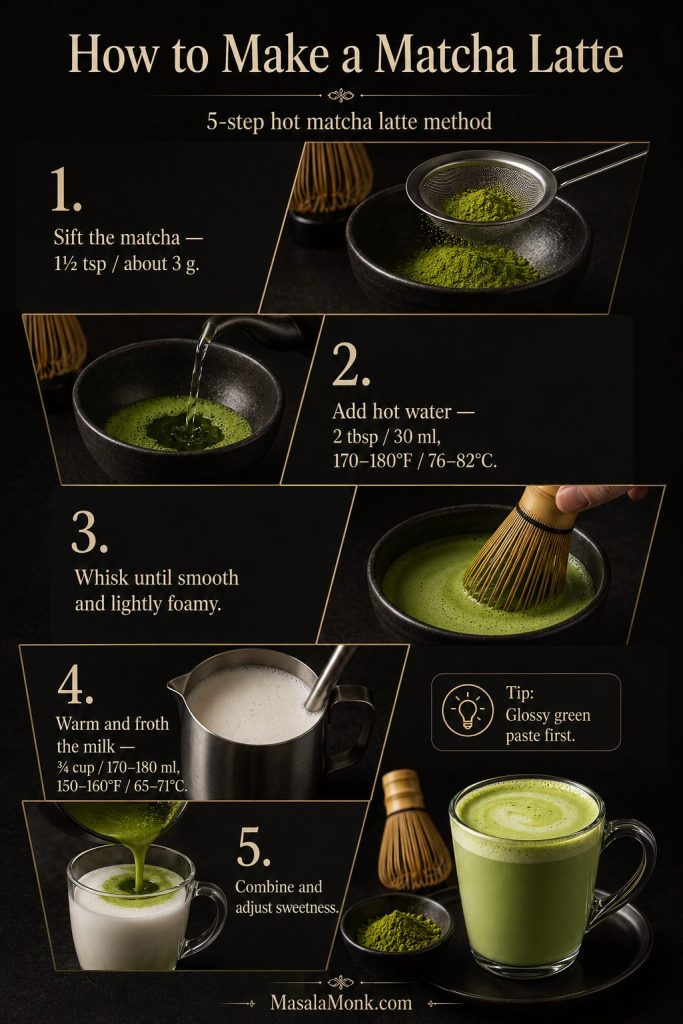 How to Make a Matcha Latte

5-step hot matcha latte method

1.

Sift the matcha — 1½ tsp / about 3 g.

2.

Add hot water — 2 tbsp / 30 ml, 170–180°F / 76–82°C.

3.

Whisk until smooth and lightly foamy.

4.

Warm and froth the milk — ¾ cup / 170–180 ml, 150–160°F / 65–71°C.

Tip: Glossy green paste first.

5.

Combine and adjust sweetness.

MasalaMonk.com