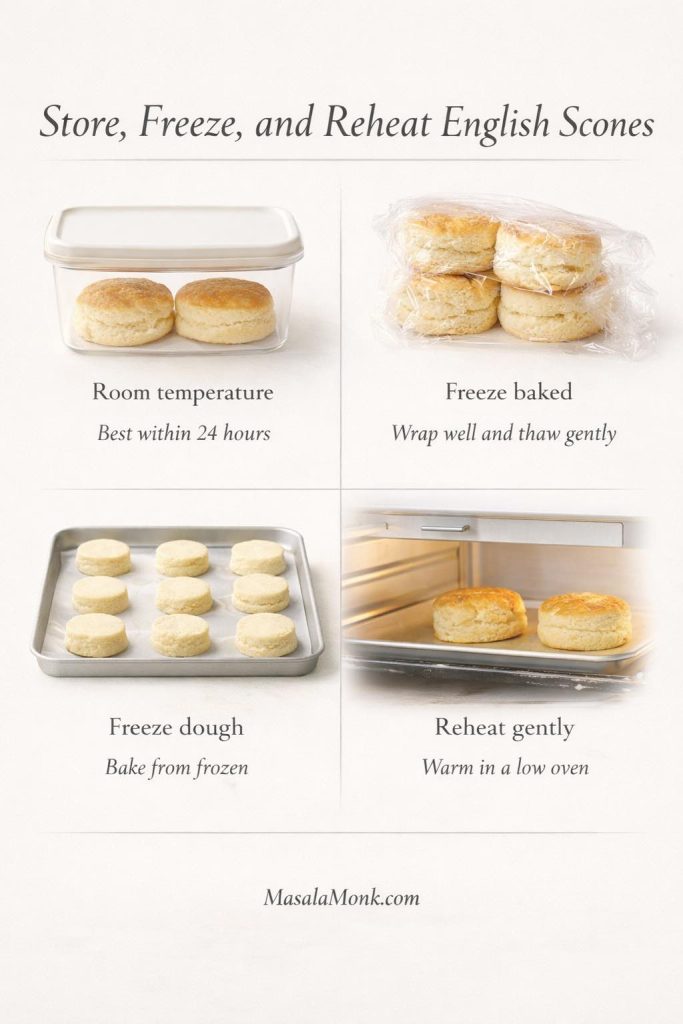 Store, Freeze, and Reheat English Scones

Room temperature
Best within 24 hours

Freeze baked
Wrap well and thaw gently

Freeze dough
Bake from frozen

Reheat gently
Warm in a low oven

MasalaMonk.com