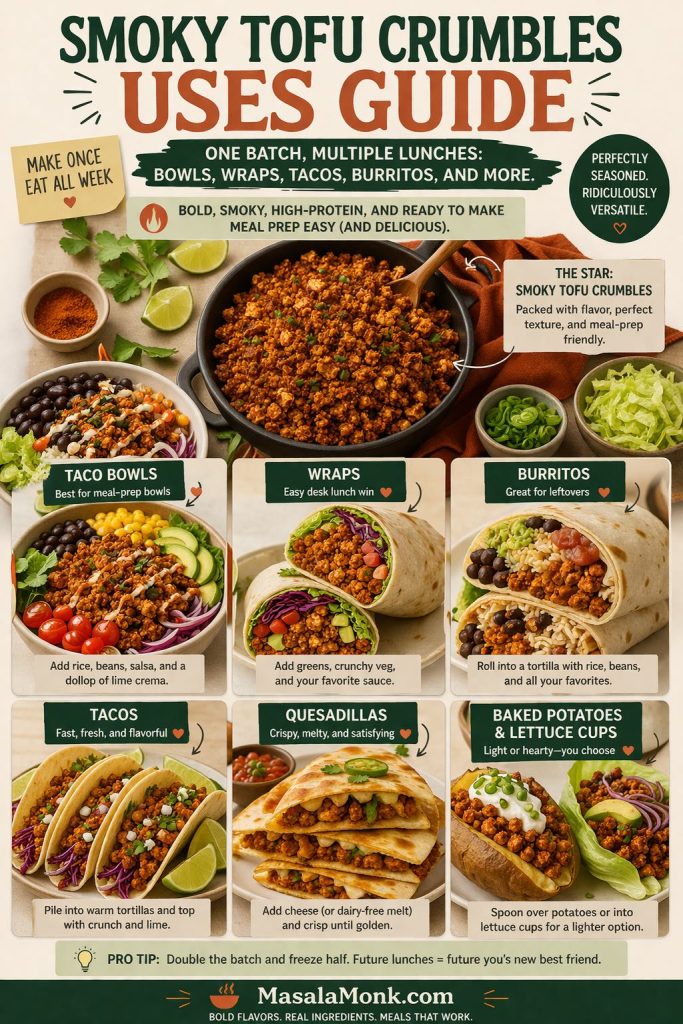 SMOKY TOFU CRUMBLES
USES GUIDE

MAKE ONCE
EAT ALL WEEK

ONE BATCH, MULTIPLE LUNCHES:
BOWLS, WRAPS, TACOS, BURRITOS, AND MORE.

PERFECTLY SEASONED. RIDICULOUSLY VERSATILE.

BOLD, SMOKY, HIGH-PROTEIN, AND READY TO MAKE MEAL PREP EASY (AND DELICIOUS).

THE STAR:
SMOKY TOFU CRUMBLES
Packed with flavor, perfect texture, and meal-prep friendly.

TACO BOWLS
Best for meal-prep bowls
Add rice, beans, salsa, and a dollop of lime crema.

WRAPS
Easy desk lunch win
Add greens, crunchy veg, and your favorite sauce.

BURRITOS
Great for leftovers
Roll into a tortilla with rice, beans, and all your favorites.

TACOS
Fast, fresh, and flavorful
Pile into warm tortillas and top with crunch and lime.

QUESADILLAS
Crispy, melty, and satisfying
Add cheese (or dairy-free melt) and crisp until golden.

BAKED POTATOES & LETTUCE CUPS
Light or hearty—you choose
Spoon over potatoes or into lettuce cups for a lighter option.

PRO TIP: Double the batch and freeze half. Future lunches = future you's new best friend.

MasalaMonk.com
BOLD FLAVORS. REAL INGREDIENTS. MEALS THAT WORK.