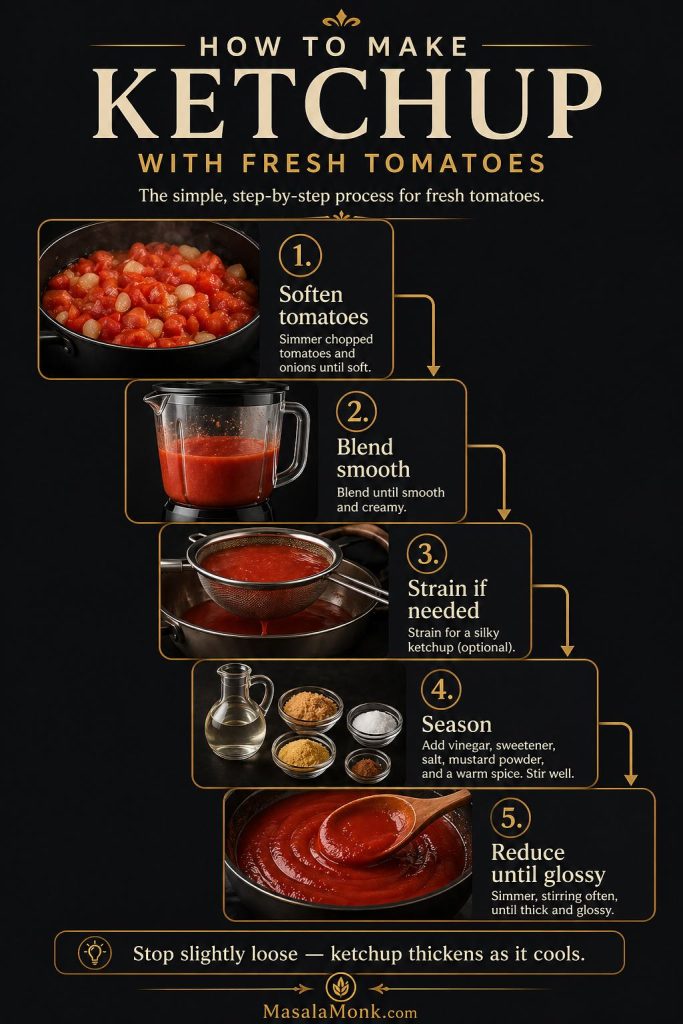 HOW TO MAKE
KETCHUP
WITH FRESH TOMATOES

The simple, step-by-step process for fresh tomatoes.

1.
Soften tomatoes
Simmer chopped tomatoes and onions until soft.

2.
Blend smooth
Blend until smooth and creamy.

3.
Strain if needed
Strain for a silky ketchup (optional).

4.
Season
Add vinegar, sweetener, salt, mustard powder, and a warm spice. Stir well.

5.
Reduce until glossy
Simmer, stirring often, until thick and glossy.

Stop slightly loose — ketchup thickens as it cools.

MasalaMonk.com