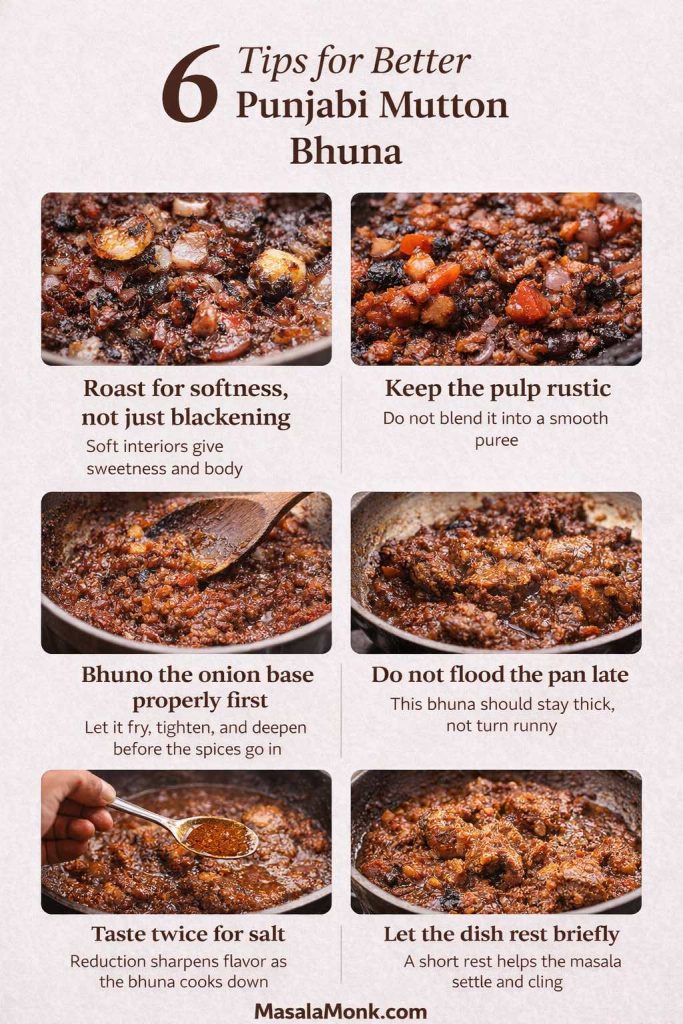 6 Tips for Better Punjabi Mutton Bhuna

Roast for softness, not just blackening
Soft interiors give sweetness and body

Keep the pulp rustic
Do not blend it into a smooth puree

Bhuno the onion base properly first
Let it fry, tighten, and deepen before the spices go in

Do not flood the pan late
This bhuna should stay thick, not turn runny

Taste twice for salt
Reduction sharpens flavor as the bhuna cooks down

Let the dish rest briefly
A short rest helps the masala settle and cling

MasalaMonk.com