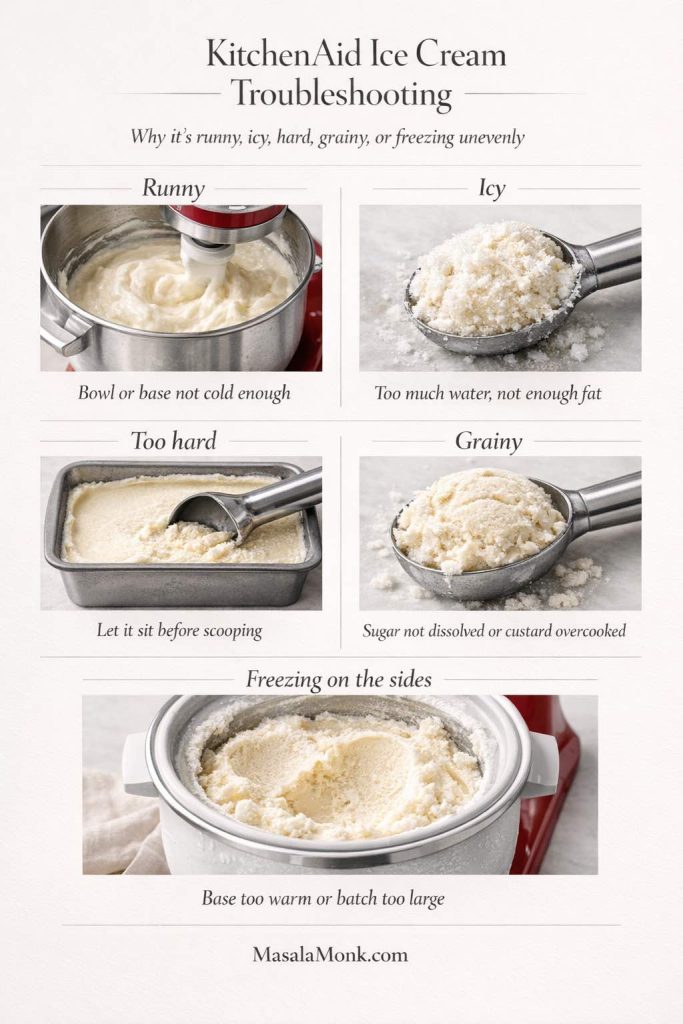 KitchenAid Ice Cream Troubleshooting

Why it's runny, icy, hard, grainy, or freezing unevenly

Runny

Bowl or base not cold enough

Icy

Too much water, not enough fat

Too hard

Let it sit before scooping

Grainy

Sugar not dissolved or custard overcooked

Freezing on the sides

Base too warm or batch too large

MasalaMonk.com