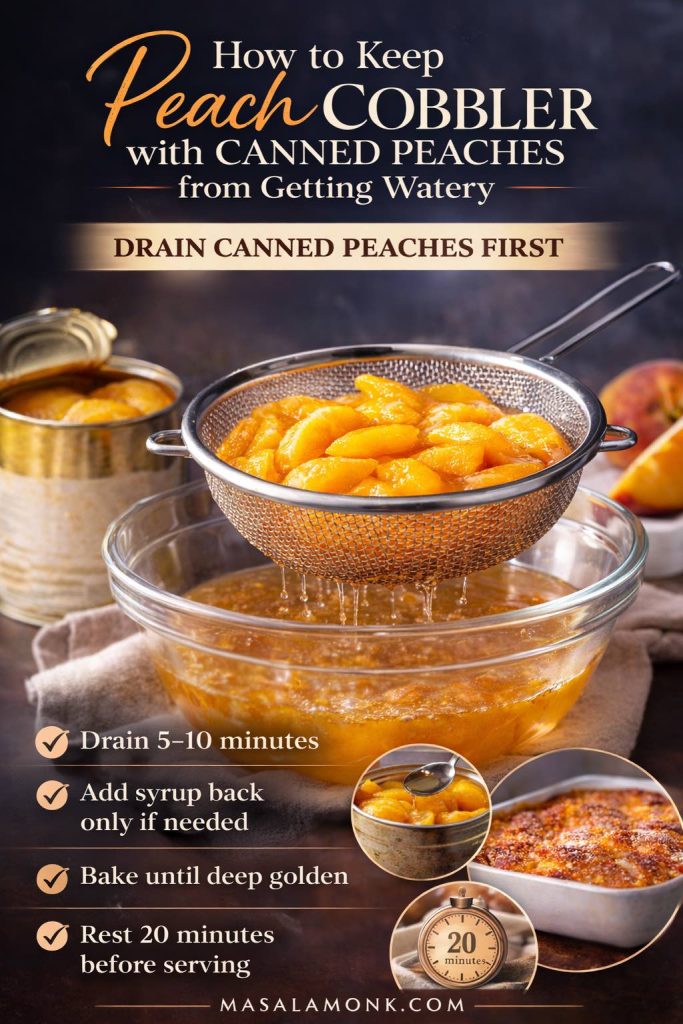 How to Keep
Peach COBBLER
with CANNED PEACHES
from Getting Watery

DRAIN CANNED PEACHES FIRST

Drain 5–10 minutes

Add syrup back only if needed

Bake until deep golden

Rest 20 minutes before serving

20 minutes

MASALAMONK.COM