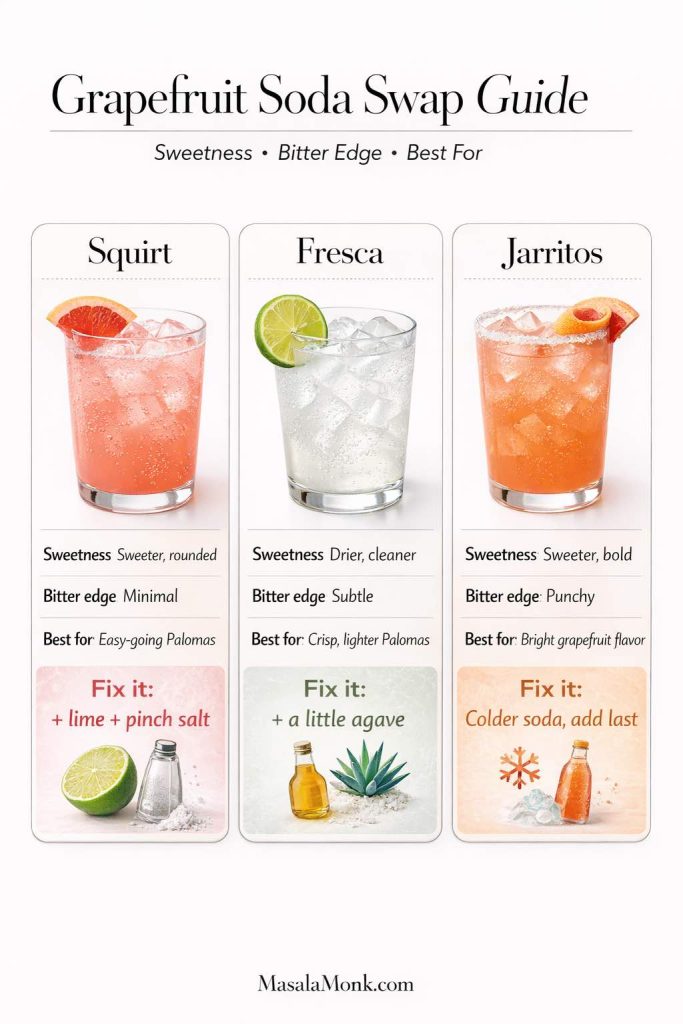 Grapefruit Soda Swap Guide

Sweetness • Bitter Edge • Best For

Squirt

Sweetness Sweeter, rounded

Bitter edge Minimal

Best for: Easy-going Palomas

Fix it:
+ lime + pinch salt

Fresca

Sweetness Drier, cleaner

Bitter edge Subtle

Best for: Crisp, lighter Palomas

Fix it:
+ a little agave

Jarritos

Sweetness: Sweeter, bold

Bitter edge: Punchy

Best for: Bright grapefruit flavor

Fix it:
Colder soda, add last

MasalaMonk.com