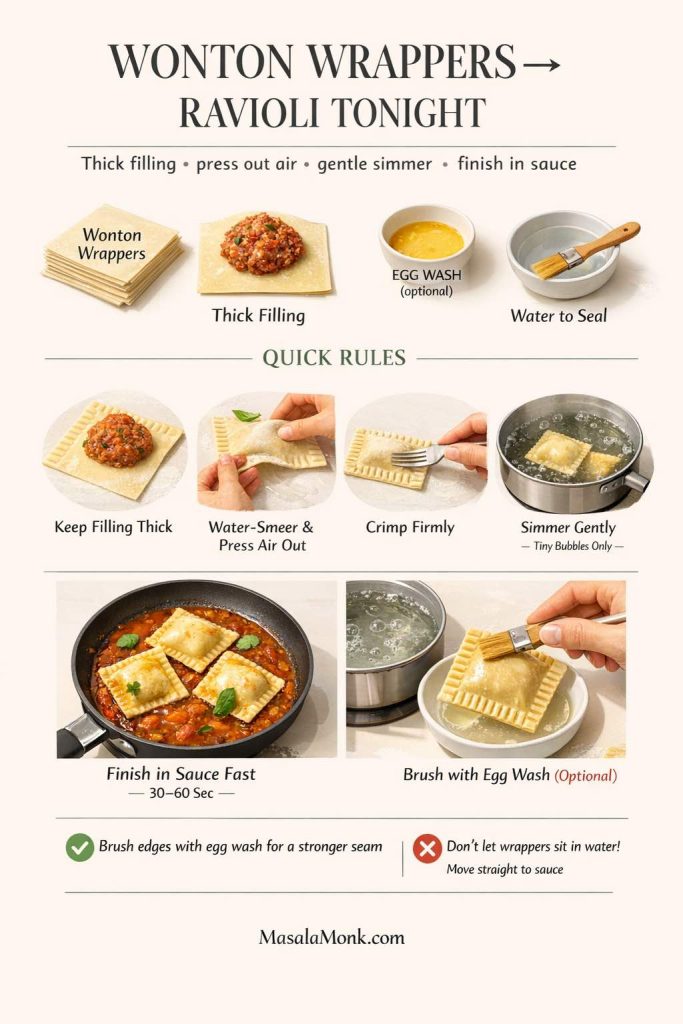 WONTON WRAPPERS→
RAVIOLI TONIGHT

Thick filling • press out air • gentle simmer • finish in sauce

Wonton Wrappers

Thick Filling

EGG WASH
(optional)

Water to Seal

QUICK RULES

Keep Filling Thick

Water-Smeer & Press Air Out

Crimp Firmly

Simmer Gently
— Tiny Bubbles Only —

Finish in Sauce Fast
— 30–60 Sec —

Brush with Egg Wash (Optional)

Brush edges with egg wash for a stronger seam

Don't let wrappers sit in water!
Move straight to sauce

MasalaMonk.com