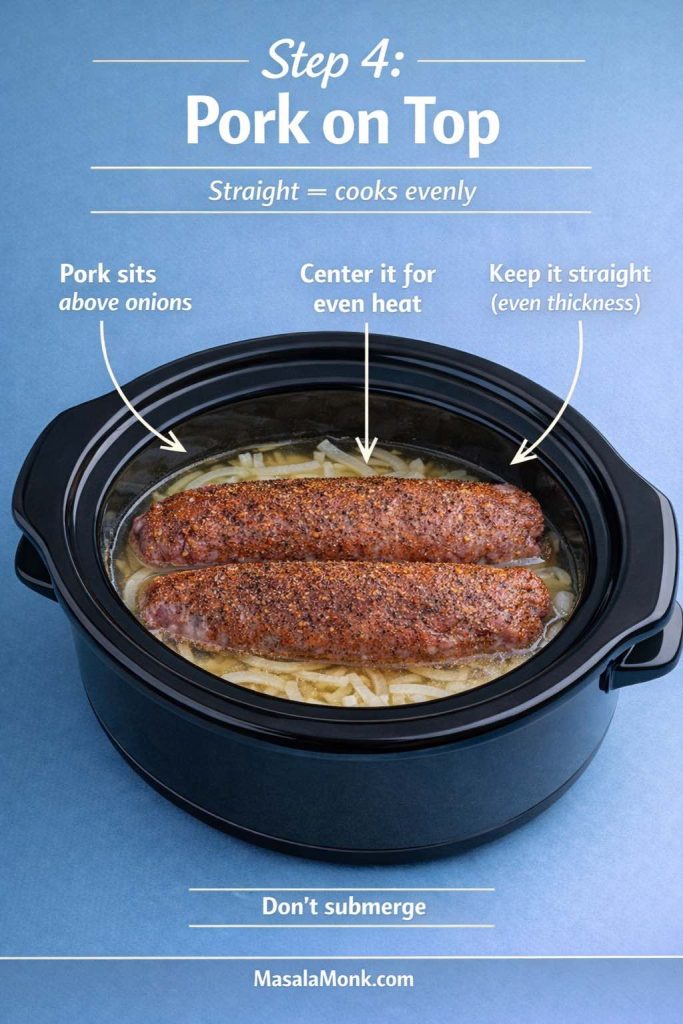 Step 4:
Pork on Top

Straight = cooks evenly

Pork sits
above onions

Center it for
even heat

Keep it straight
(even thickness)

Don't submerge

MasalaMonk.com