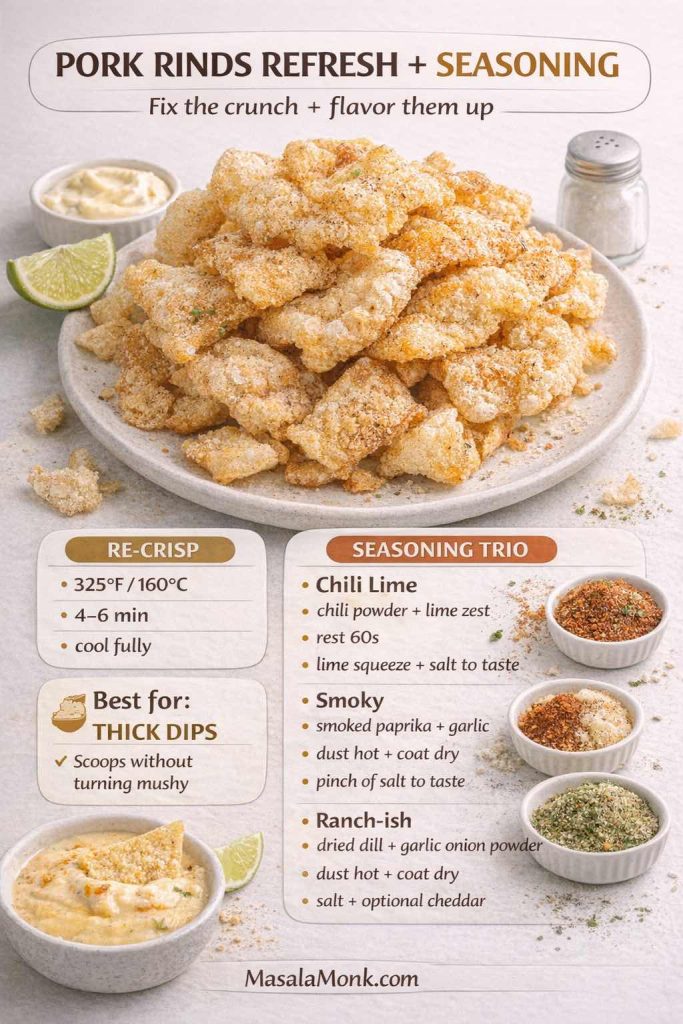 PORK RINDS REFRESH + SEASONING

Fix the crunch + flavor them up

RE-CRISP

• 325°F / 160°C
• 4–6 min
• cool fully

Best for:
THICK DIPS

✓ Scoops without turning mushy

SEASONING TRIO

• Chili Lime
• chili powder + lime zest
• rest 60s
• lime squeeze + salt to taste

• Smoky
• smoked paprika + garlic
• dust hot + coat dry
• pinch of salt to taste

• Ranch-ish
• dried dill + garlic onion powder
• dust hot + coat dry
• salt + optional cheddar

MasalaMonk.com