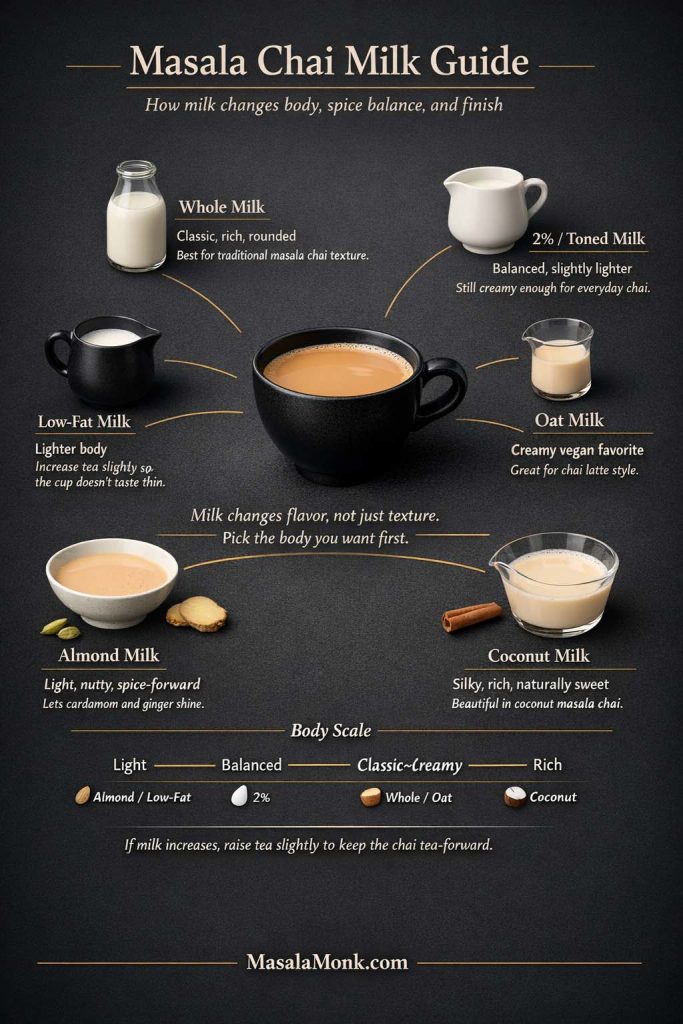 Masala Chai Milk Guide

How milk changes body, spice balance, and finish

Whole Milk
Classic, rich, rounded
Best for traditional masala chai texture.

2% / Toned Milk
Balanced, slightly lighter
Still creamy enough for everyday chai.

Low-Fat Milk
Lighter body
Increase tea slightly so the cup doesn't taste thin.

Oat Milk
Creamy vegan favorite
Great for chai latte style.

Milk changes flavor, not just texture.
Pick the body you want first.

Almond Milk
Light, nutty, spice-forward
Lets cardamom and ginger shine.

Coconut Milk
Silky, rich, naturally sweet
Beautiful in coconut masala chai.

Body Scale

Light — Balanced — Classic~Creamy — Rich

Almond / Low-Fat 2% Whole / Oat Coconut

If milk increases, raise tea slightly to keep the chai tea-forward.

MasalaMonk.com