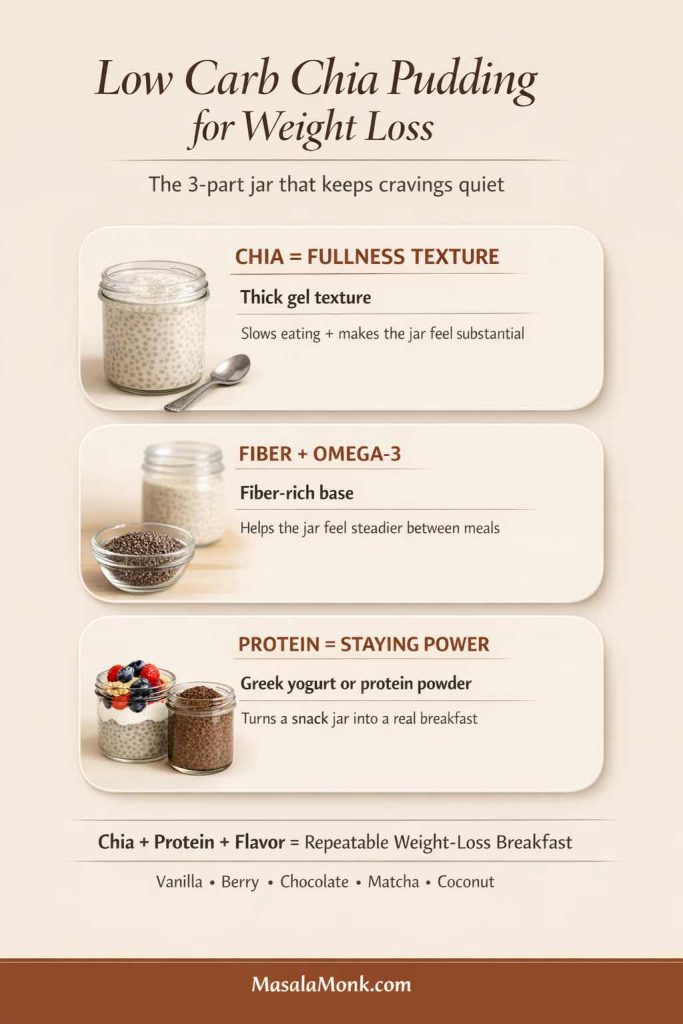 Low Carb Chia Pudding
for Weight Loss

The 3-part jar that keeps cravings quiet

CHIA = FULLNESS TEXTURE

Thick gel texture

Slows eating + makes the jar feel substantial

FIBER + OMEGA-3

Fiber-rich base

Helps the jar feel steadier between meals

PROTEIN = STAYING POWER

Greek yogurt or protein powder

Turns a snack jar into a real breakfast

Chia + Protein + Flavor = Repeatable Weight-Loss Breakfast

Vanilla • Berry • Chocolate • Matcha • Coconut

MasalaMonk.com