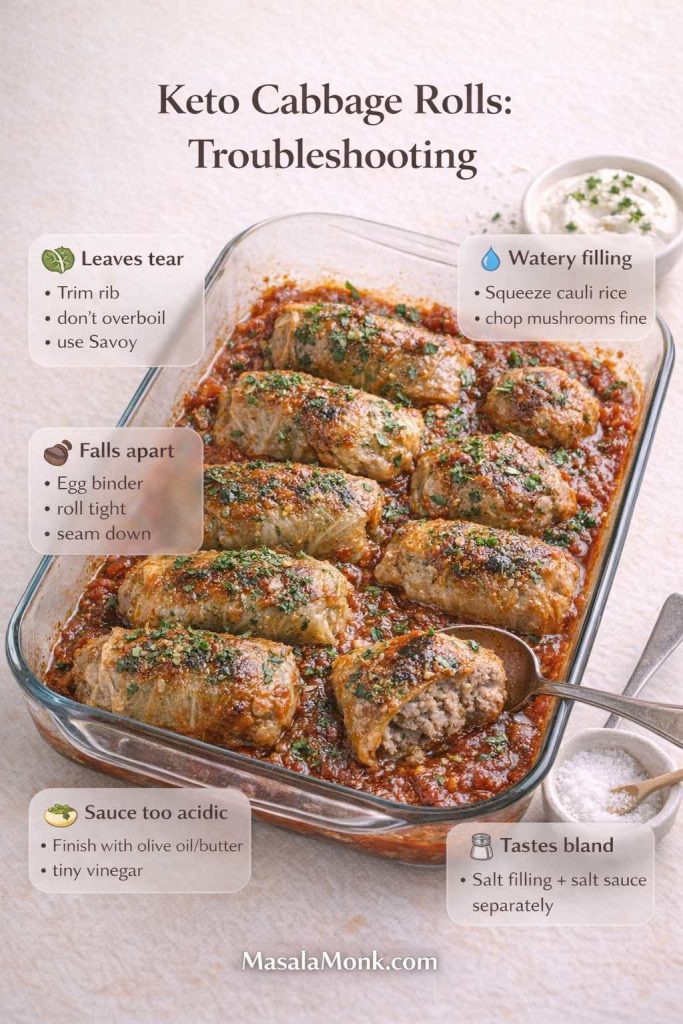 Keto Cabbage Rolls: Troubleshooting

Leaves tear
• Trim rib
• don't overboil
• use Savoy

Watery filling
• Squeeze cauli rice
• chop mushrooms fine

Falls apart
• Egg binder
• roll tight
• seam down

Sauce too acidic
• Finish with olive oil/butter
• tiny vinegar

Tastes bland
• Salt filling + salt sauce separately

MasalaMonk.com