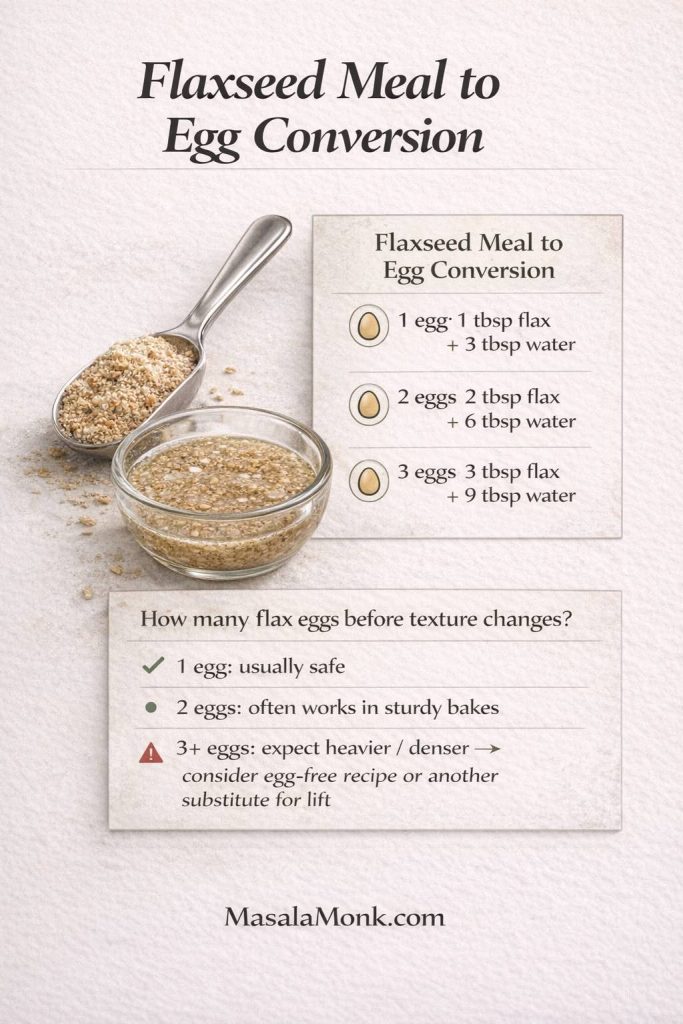 Flaxseed Meal to Egg Conversion

Flaxseed Meal to Egg Conversion

1 egg· 1 tbsp flax + 3 tbsp water

2 eggs 2 tbsp flax + 6 tbsp water

3 eggs 3 tbsp flax + 9 tbsp water

How many flax eggs before texture changes?

1 egg: usually safe

2 eggs: often works in sturdy bakes

3+ eggs: expect heavier / denser → consider egg-free recipe or another substitute for lift

MasalaMonk.com