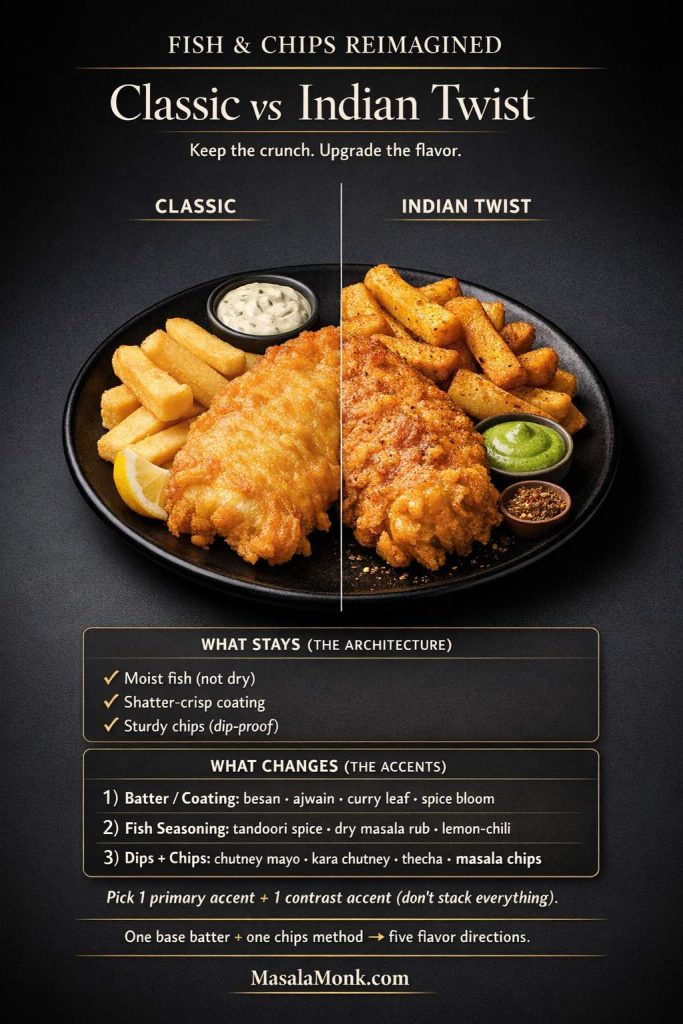 FISH & CHIPS REIMAGINED

Classic vs Indian Twist

Keep the crunch. Upgrade the flavor.

CLASSIC

INDIAN TWIST

WHAT STAYS (THE ARCHITECTURE)

✓ Moist fish (not dry)
✓ Shatter-crisp coating
✓ Sturdy chips (dip-proof)

WHAT CHANGES (THE ACCENTS)

1) Batter / Coating: besan · ajwain · curry leaf · spice bloom
2) Fish Seasoning: tandoori spice · dry masala rub · lemon-chili
3) Dips + Chips: chutney mayo · kara chutney · thecha · masala chips

Pick 1 primary accent + 1 contrast accent (don't stack everything).

One base batter + one chips method → five flavor directions.

MasalaMonk.com