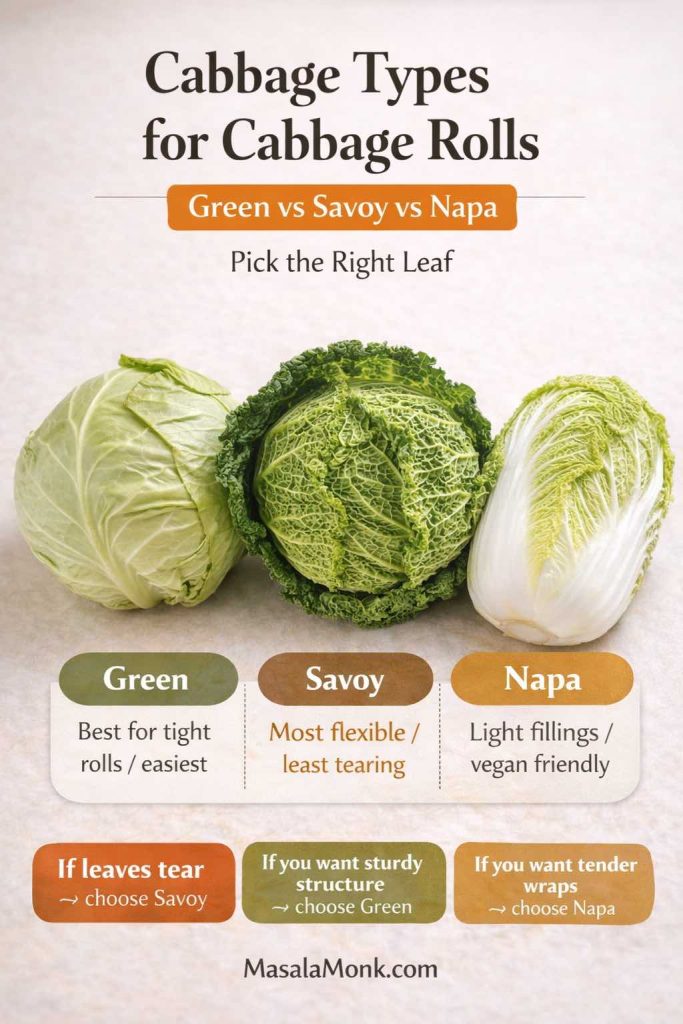 Cabbage Types for Cabbage Rolls

Green vs Savoy vs Napa

Pick the Right Leaf

| Green | Savoy | Napa |
|---|---|---|
| Best for tight rolls / easiest | Most flexible / least tearing | Light fillings / vegan friendly |

If leaves tear → choose Savoy

If you want sturdy structure → choose Green

If you want tender wraps → choose Napa

MasalaMonk.com