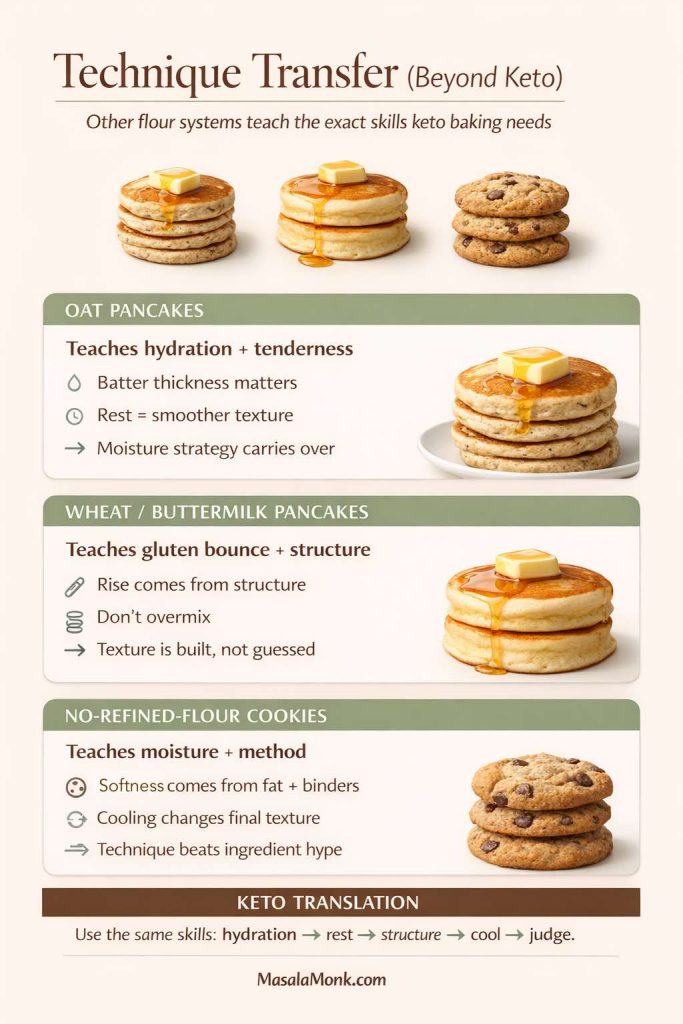 Technique Transfer (Beyond Keto)

Other flour systems teach the exact skills keto baking needs

OAT PANCAKES

Teaches hydration + tenderness

Batter thickness matters

Rest = smoother texture

→ Moisture strategy carries over

WHEAT / BUTTERMILK PANCAKES

Teaches gluten bounce + structure

Rise comes from structure

Don't overmix

→ Texture is built, not guessed

NO-REFINED-FLOUR COOKIES

Teaches moisture + method

Softness comes from fat + binders

Cooling changes final texture

→ Technique beats ingredient hype

KETO TRANSLATION

Use the same skills: hydration → rest → structure → cool → judge.

MasalaMonk.com