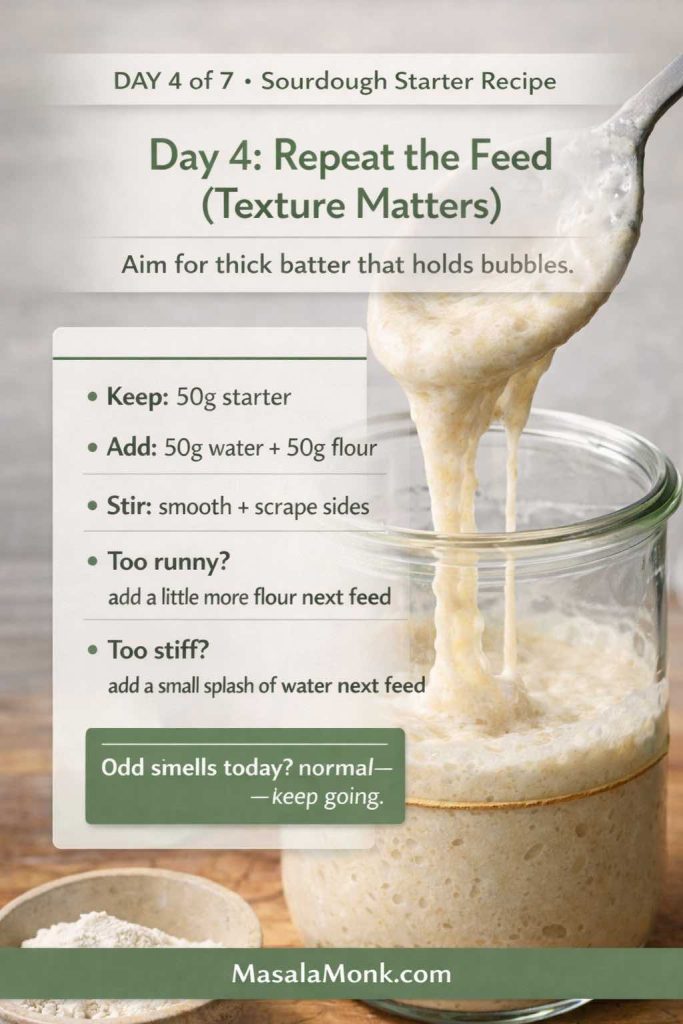 DAY 4 of 7 • Sourdough Starter Recipe

Day 4: Repeat the Feed (Texture Matters)

Aim for thick batter that holds bubbles.

• Keep: 50g starter

• Add: 50g water + 50g flour

• Stir: smooth + scrape sides

• Too runny?
add a little more flour next feed

• Too stiff?
add a small splash of water next feed

Odd smells today? normal— —keep going.

MasalaMonk.com