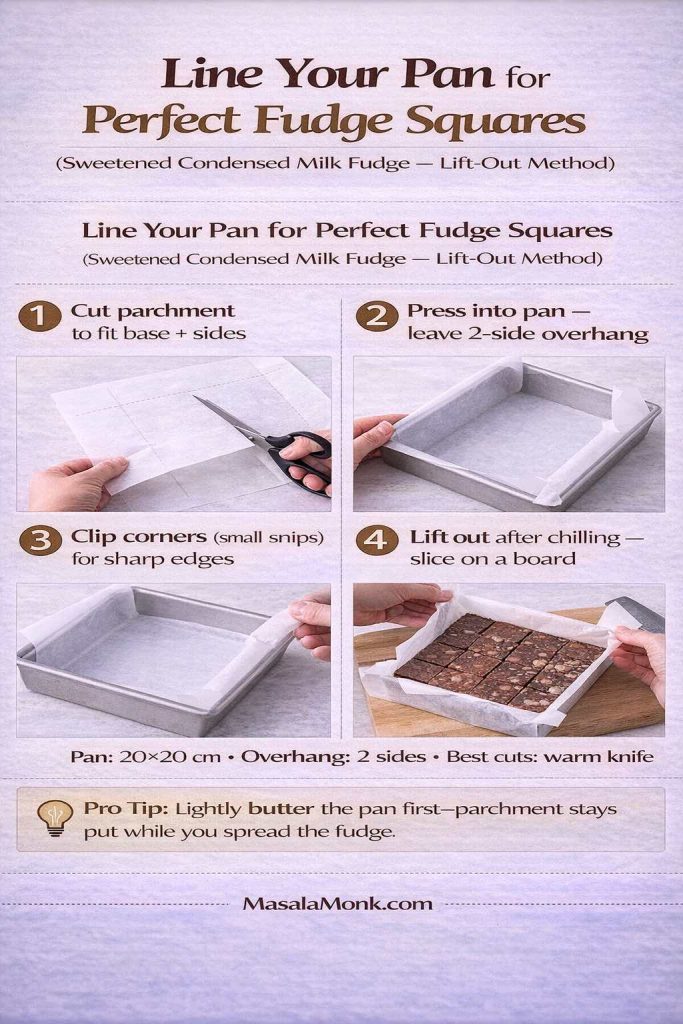 Line Your Pan for
Perfect Fudge Squares

(Sweetened Condensed Milk Fudge — Lift-Out Method)

Line Your Pan for Perfect Fudge Squares

(Sweetened Condensed Milk Fudge — Lift-Out Method)

1 Cut parchment to fit base + sides

2 Press into pan — leave 2-side overhang

3 Clip corners (small snips) for sharp edges

4 Lift out after chilling — slice on a board

Pan: 20×20 cm • Overhang: 2 sides • Best cuts: warm knife

Pro Tip: Lightly butter the pan first—parchment stays put while you spread the fudge.

MasalaMonk.com