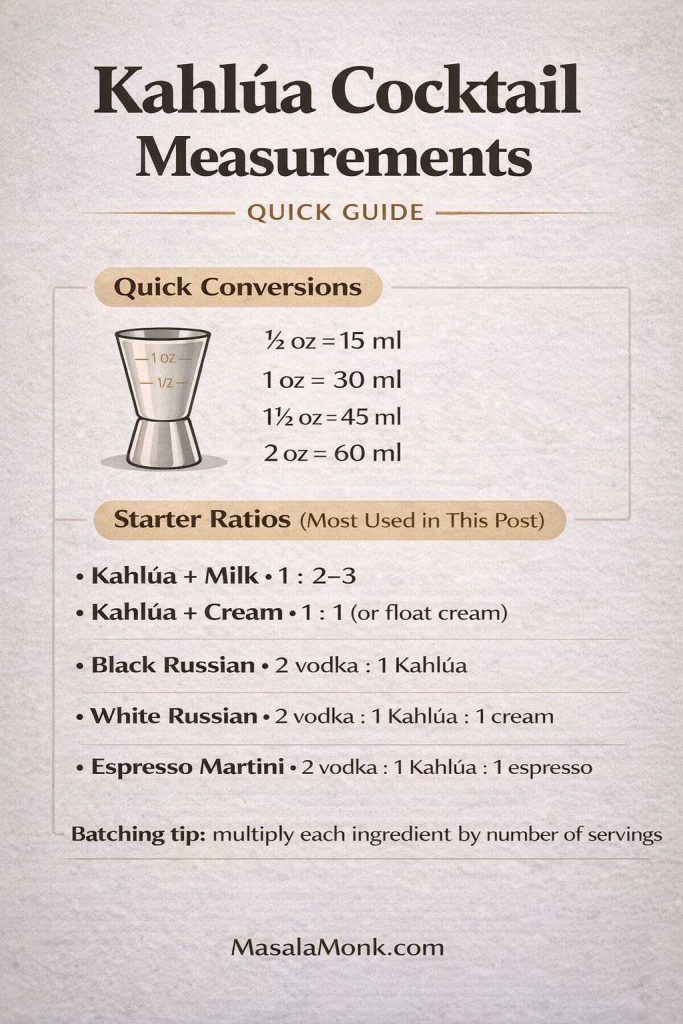 Kahlúa Cocktail Measurements

QUICK GUIDE

Quick Conversions

1 OZ
1/2

½ oz = 15 ml
1 oz = 30 ml
1½ oz = 45 ml
2 oz = 60 ml

Starter Ratios (Most Used in This Post)

• Kahlúa + Milk • 1 : 2–3
• Kahlúa + Cream • 1 : 1 (or float cream)

• Black Russian • 2 vodka : 1 Kahlúa

• White Russian • 2 vodka : 1 Kahlúa : 1 cream

• Espresso Martini • 2 vodka : 1 Kahlúa : 1 espresso

Batching tip: multiply each ingredient by number of servings

MasalaMonk.com