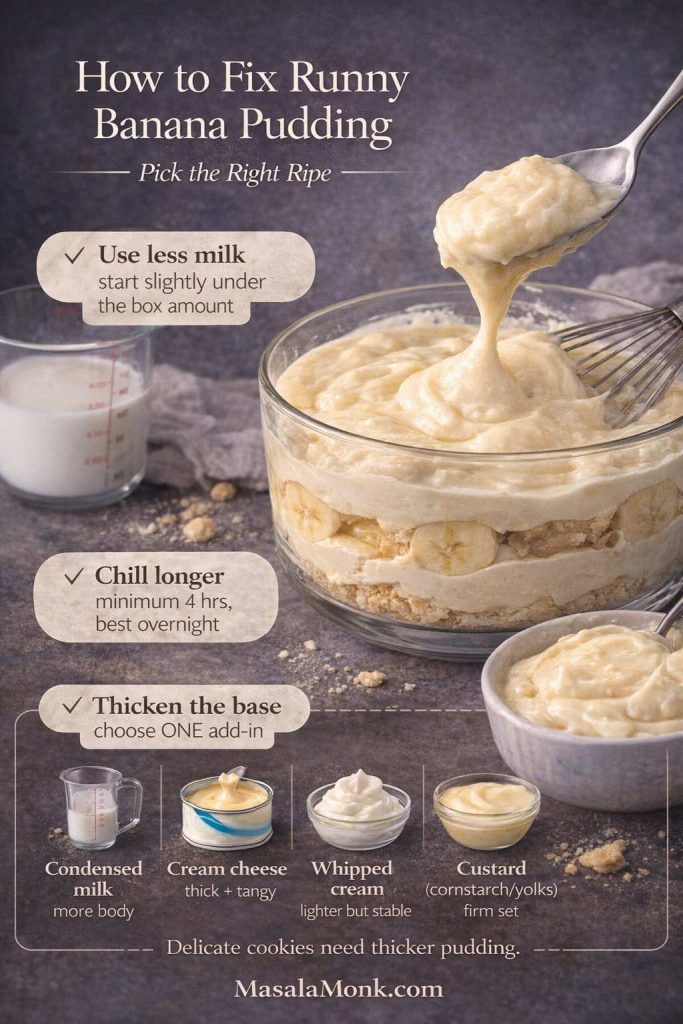 How to Fix Runny Banana Pudding

Pick the Right Ripe

✓ Use less milk
start slightly under the box amount

✓ Chill longer
minimum 4 hrs, best overnight

✓ Thicken the base
choose ONE add-in

Condensed milk
more body

Cream cheese
thick + tangy

Whipped cream
lighter but stable

Custard
(cornstarch/yolks)
firm set

Delicate cookies need thicker pudding.

MasalaMonk.com