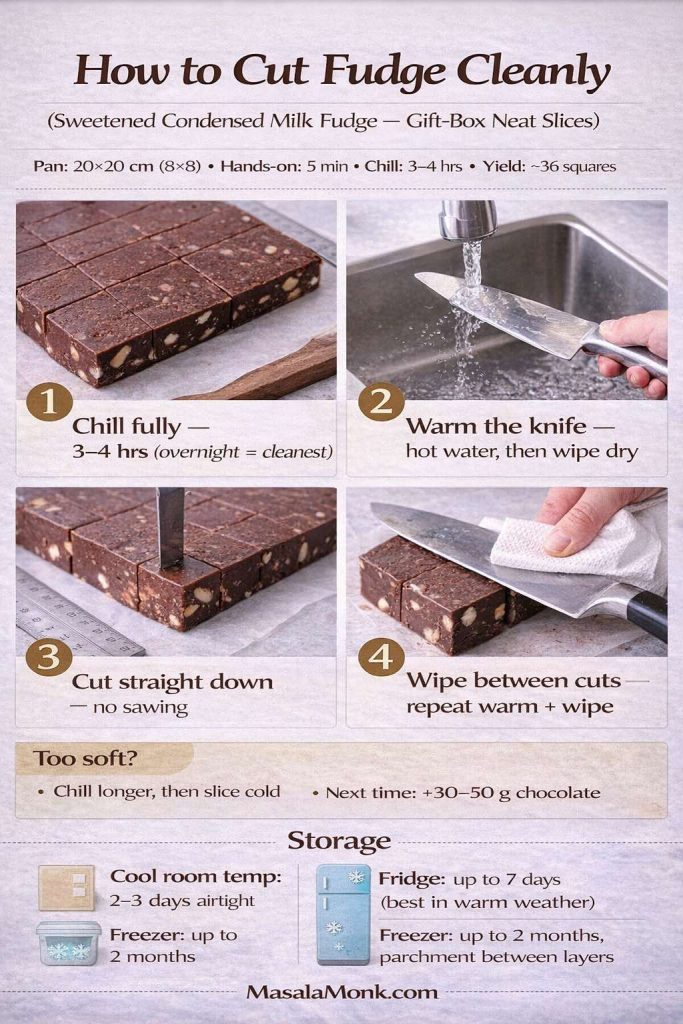 How to Cut Fudge Cleanly

(Sweetened Condensed Milk Fudge — Gift-Box Neat Slices)

Pan: 20×20 cm (8×8) • Hands-on: 5 min • Chill: 3–4 hrs • Yield: ~36 squares

1 Chill fully — 3–4 hrs (overnight = cleanest)

2 Warm the knife — hot water, then wipe dry

3 Cut straight down — no sawing

4 Wipe between cuts — repeat warm + wipe

Too soft?

• Chill longer, then slice cold • Next time: +30–50 g chocolate

Storage

Cool room temp: 2–3 days airtight

Freezer: up to 2 months

Fridge: up to 7 days (best in warm weather)

Freezer: up to 2 months, parchment between layers

MasalaMonk.com