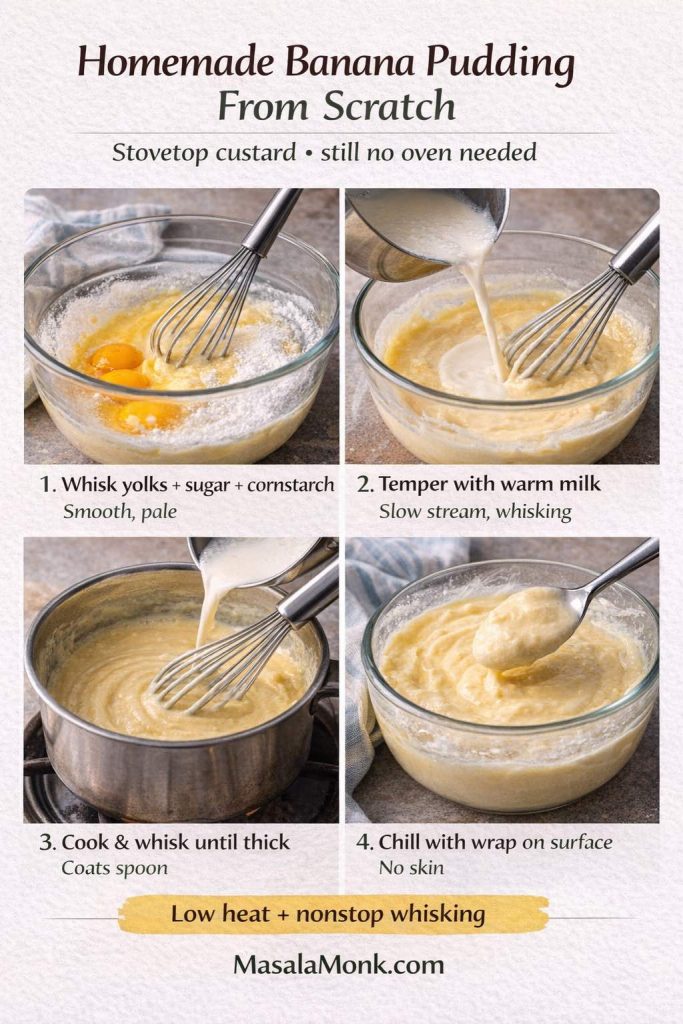 Homemade Banana Pudding
From Scratch

Stovetop custard • still no oven needed

1. Whisk yolks + sugar + cornstarch
Smooth, pale

2. Temper with warm milk
Slow stream, whisking

3. Cook & whisk until thick
Coats spoon

4. Chill with wrap on surface
No skin

Low heat + nonstop whisking

MasalaMonk.com