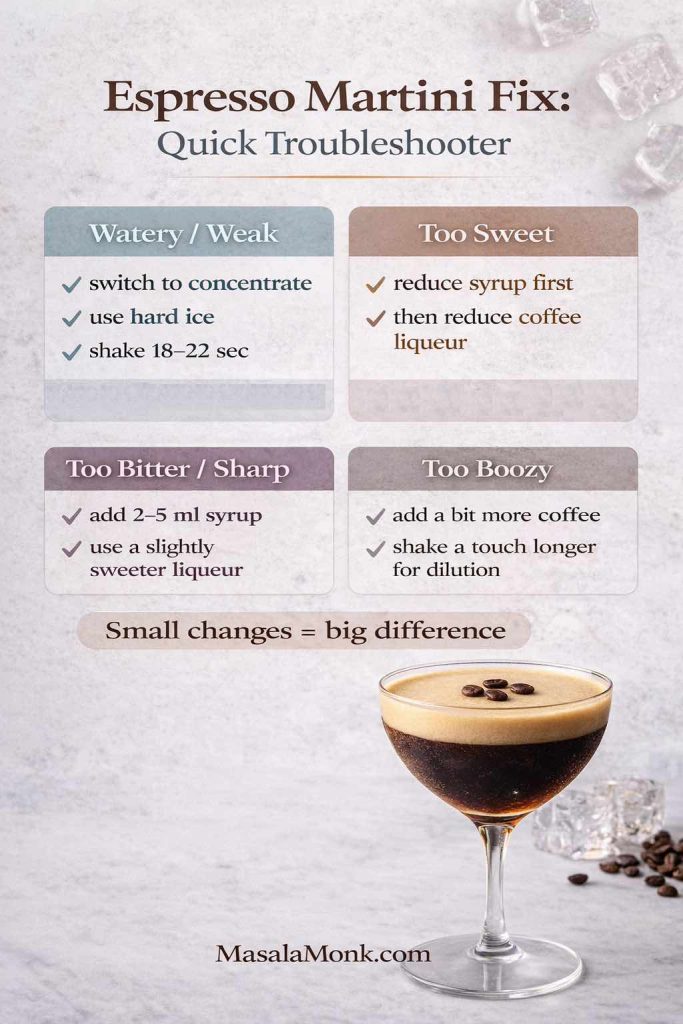 Espresso Martini Fix:
Quick Troubleshooter

Watery / Weak
✓ switch to concentrate
✓ use hard ice
✓ shake 18–22 sec

Too Sweet
✓ reduce syrup first
✓ then reduce coffee liqueur

Too Bitter / Sharp
✓ add 2–5 ml syrup
✓ use a slightly sweeter liqueur

Too Boozy
✓ add a bit more coffee
✓ shake a touch longer for dilution

Small changes = big difference

MasalaMonk.com