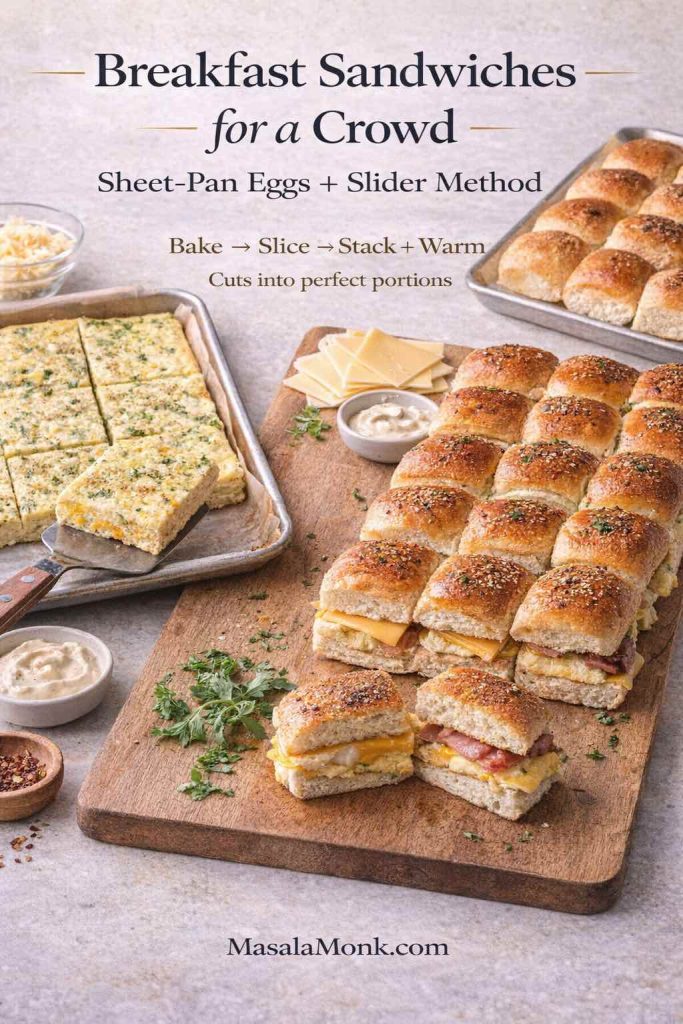 Breakfast Sandwiches for a Crowd

Sheet-Pan Eggs + Slider Method

Bake → Slice → Stack + Warm

Cuts into perfect portions

MasalaMonk.com