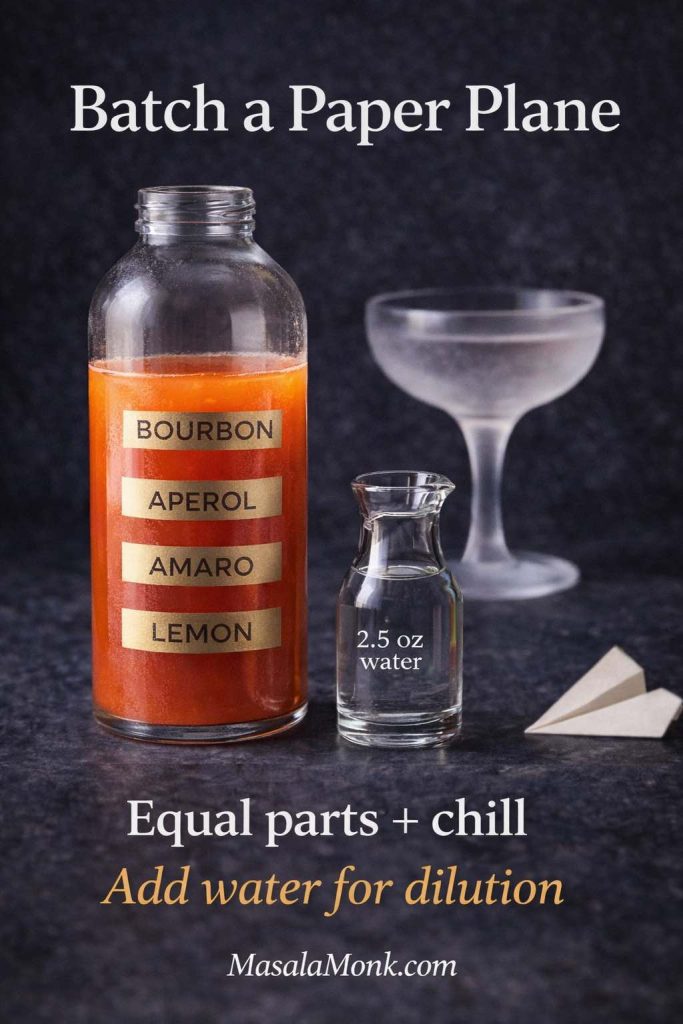 Batch a Paper Plane

BOURBON

APEROL

AMARO

LEMON

2.5 oz water

Equal parts + chill

Add water for dilution

MasalaMonk.com