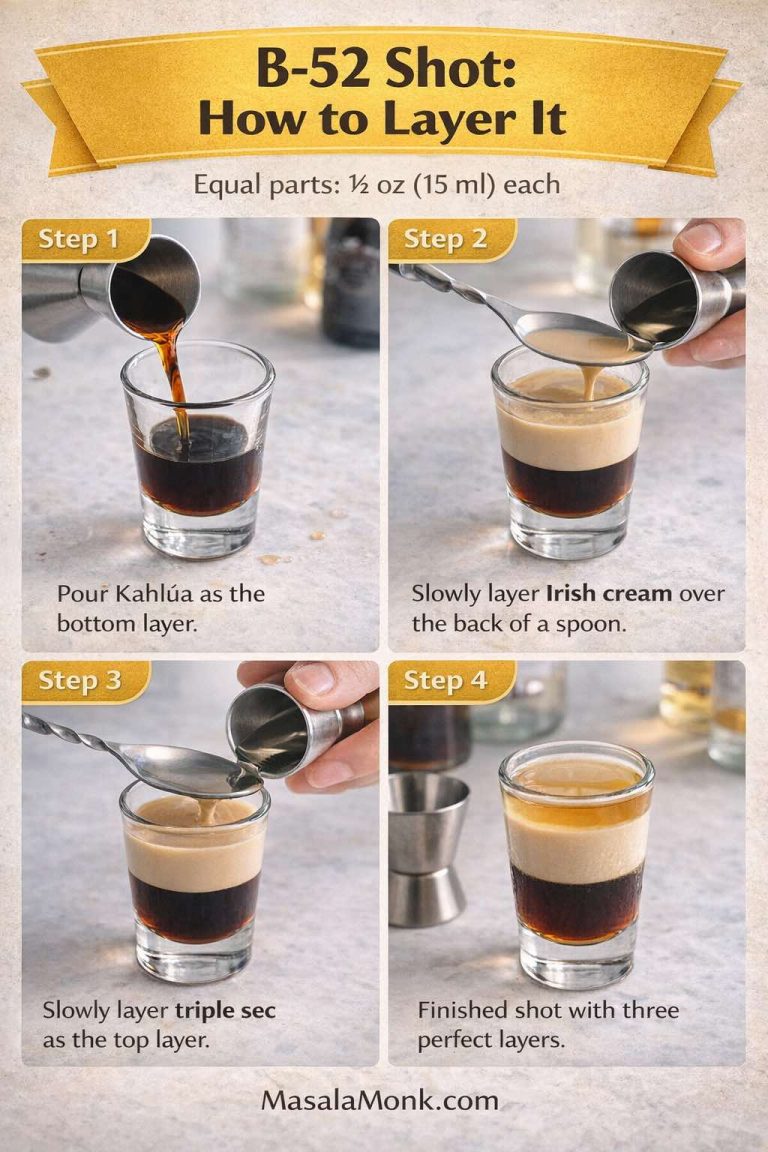 B-52 Shot:
How to Layer It

Equal parts: ½ oz (15 ml) each

Step 1

Pour Kahlúa as the bottom layer.

Step 2

Slowly layer Irish cream over the back of a spoon.

Step 3

Slowly layer triple sec as the top layer.

Step 4

Finished shot with three perfect layers.

MasalaMonk.com