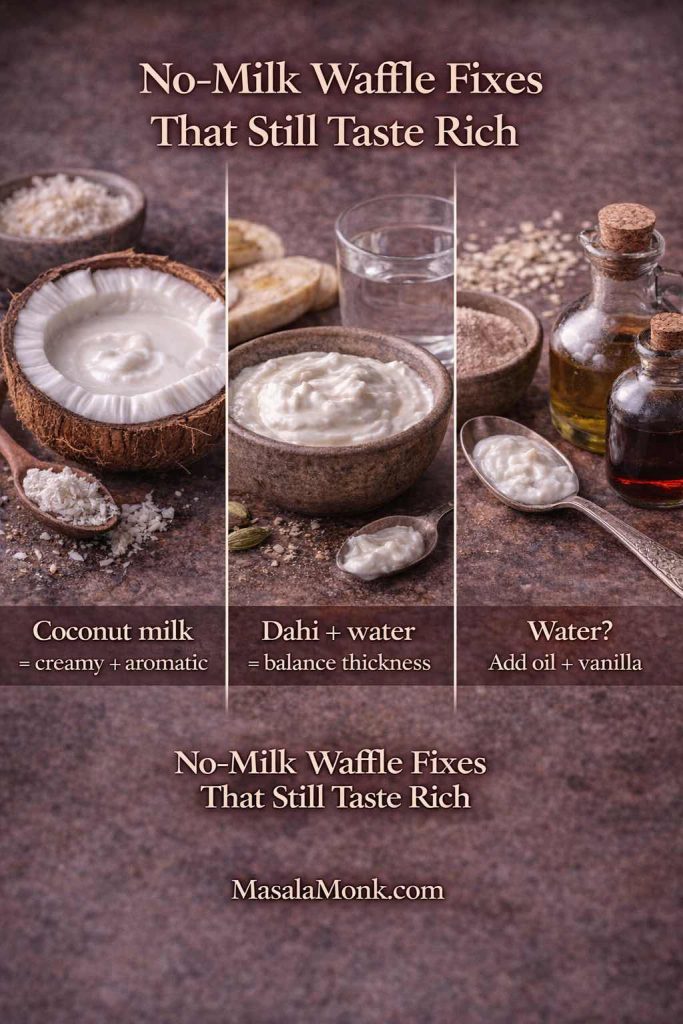 No-Milk Waffle Fixes
That Still Taste Rich

Coconut milk
= creamy + aromatic

Dahi + water
= balance thickness

Water?
Add oil + vanilla

No-Milk Waffle Fixes
That Still Taste Rich

MasalaMonk.com