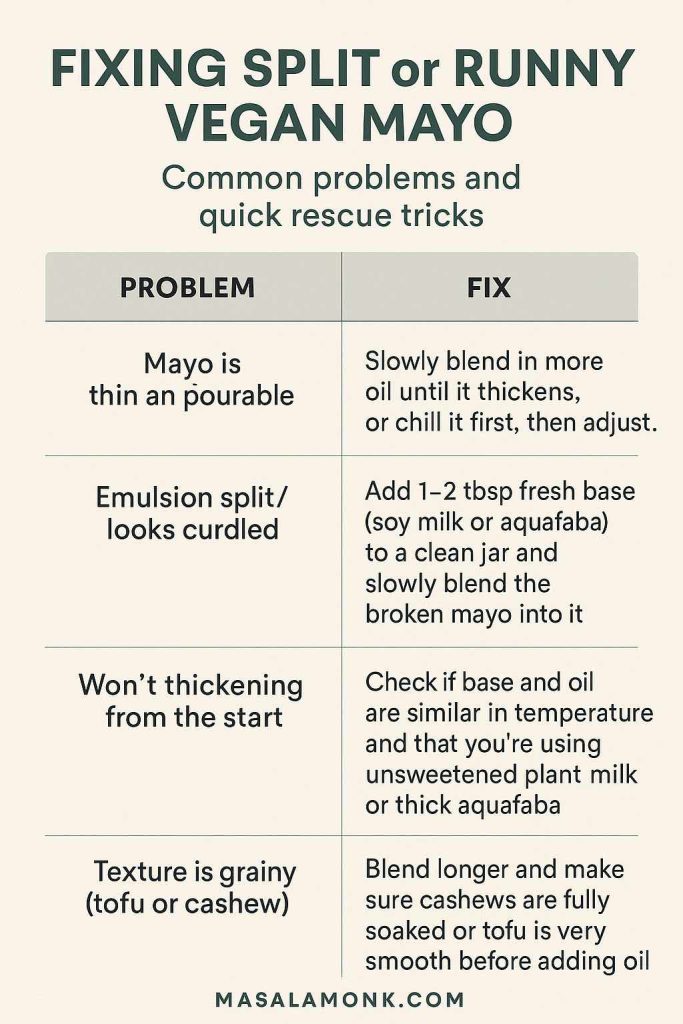 FIXING SPLIT or RUNNY VEGAN MAYO

Common problems and quick rescue tricks

| PROBLEM | FIX |
|---|---|
| Mayo is thin an pourable | Slowly blend in more oil until it thickens, or chill it first, then adjust. |
| Emulsion split/ looks curdled | Add 1–2 tbsp fresh base (soy milk or aquafaba) to a clean jar and slowly blend the broken mayo into it |
| Won't thickening from the start | Check if base and oil are similar in temperature and that you're using unsweetened plant milk or thick aquafaba |
| Texture is grainy (tofu or cashew) | Blend longer and make sure cashews are fully soaked or tofu is very smooth before adding oil |

MASALAMONK.COM