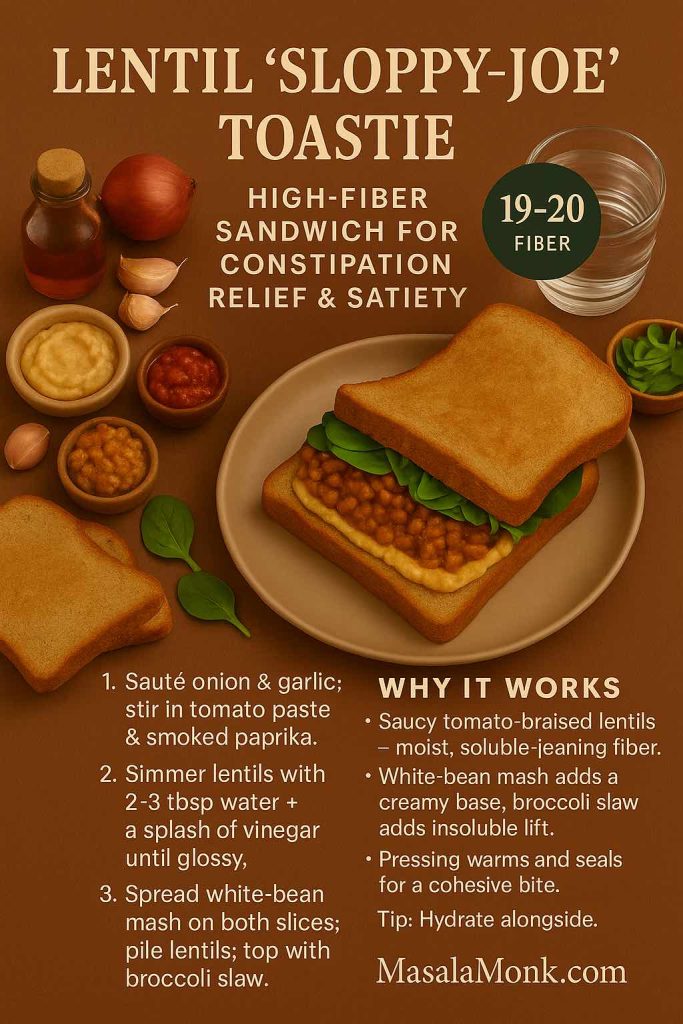 LENTIL 'SLOPPY-JOE' TOASTIE

HIGH-FIBER SANDWICH FOR CONSTIPATION RELIEF & SATIETY

19-20 FIBER

1. Sauté onion & garlic; stir in tomato paste & smoked paprika.

2. Simmer lentils with 2-3 tbsp water + a splash of vinegar until glossy,

3. Spread white-bean mash on both slices; pile lentils; top with broccoli slaw.

WHY IT WORKS

• Saucy tomato-braised lentils – moist, soluble-jeaning fiber.

• White-bean mash adds a creamy base, broccoli slaw adds insoluble lift.

• Pressing warms and seals for a cohesive bite.

Tip: Hydrate alongside.

MasalaMonk.com