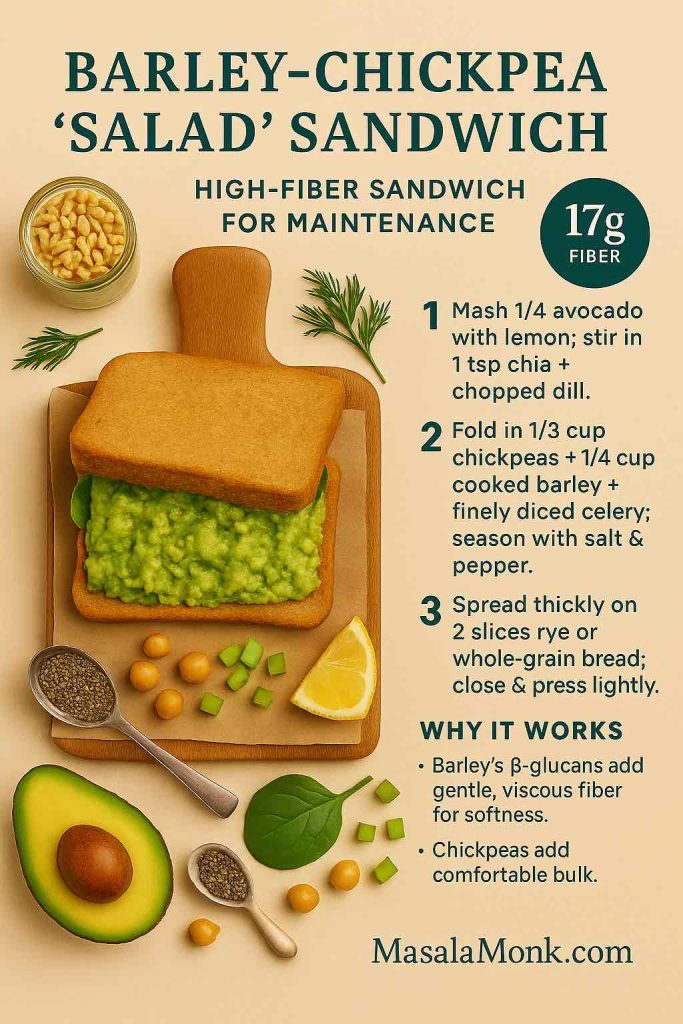 BARLEY-CHICKPEA 'SALAD' SANDWICH

HIGH-FIBER SANDWICH FOR MAINTENANCE

17g FIBER

1 Mash 1/4 avocado with lemon; stir in 1 tsp chia + chopped dill.

2 Fold in 1/3 cup chickpeas + 1/4 cup cooked barley + finely diced celery; season with salt & pepper.

3 Spread thickly on 2 slices rye or whole-grain bread; close & press lightly.

WHY IT WORKS

• Barley's β-glucans add gentle, viscous fiber for softness.

• Chickpeas add comfortable bulk.

MasalaMonk.com