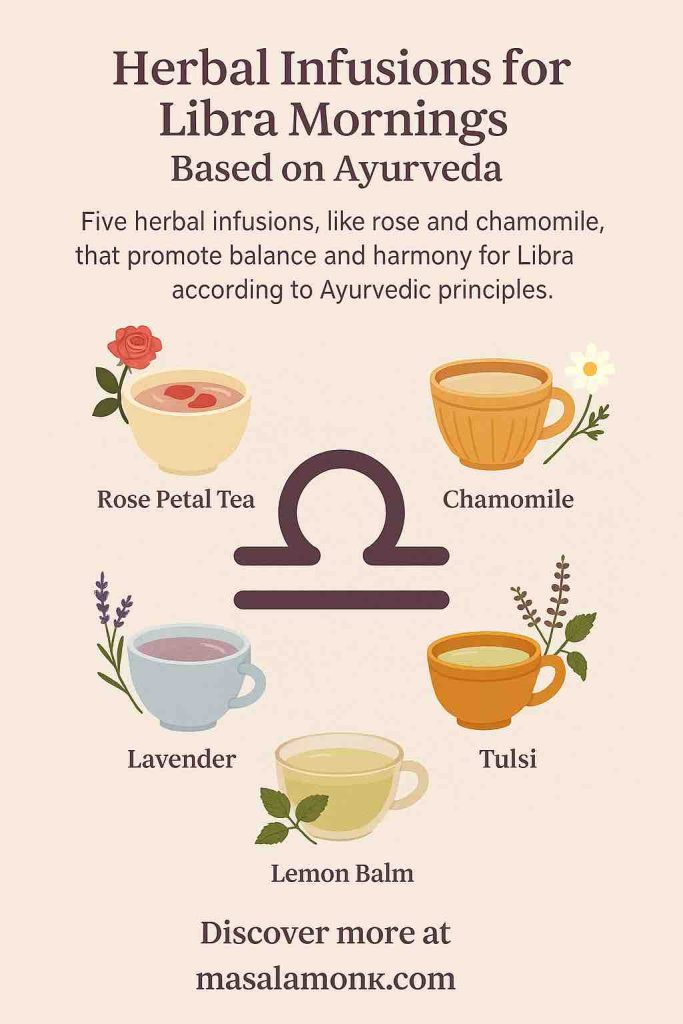 Herbal Infusions for Libra Mornings
Based on Ayurveda

Five herbal infusions, like rose and chamomile, that promote balance and harmony for Libra according to Ayurvedic principles.

Rose Petal Tea

Chamomile

Lavender

Tulsi

Lemon Balm

Discover more at masalamonk.com